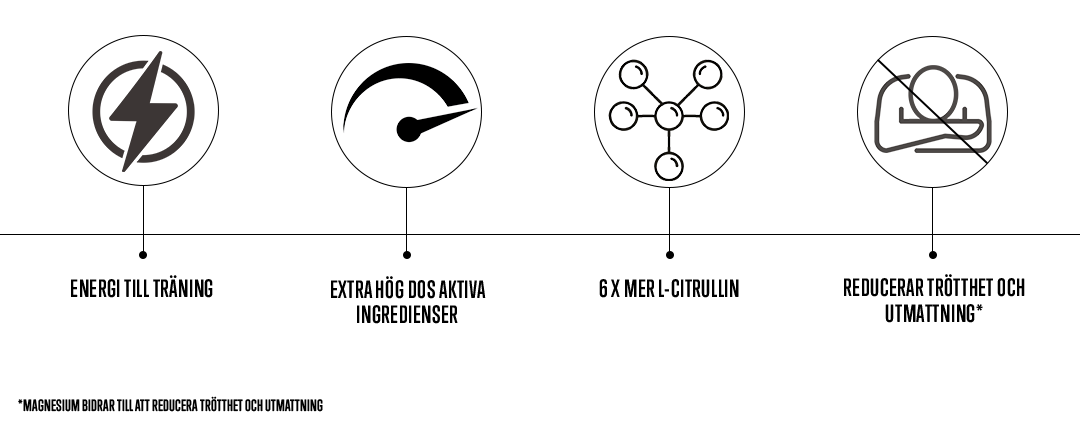 ENERGI TILL TRÄNING

EXTRA HÖG DOS AKTIVA INGREDIENSER

6 X MER L-CITRULLIN

REDUCERAR TRÖTTHET OCH UTMATTNING*

*MAGNESIUM BIDRAR TILL ATT REDUCERA TRÖTTHET OCH UTMATTNING